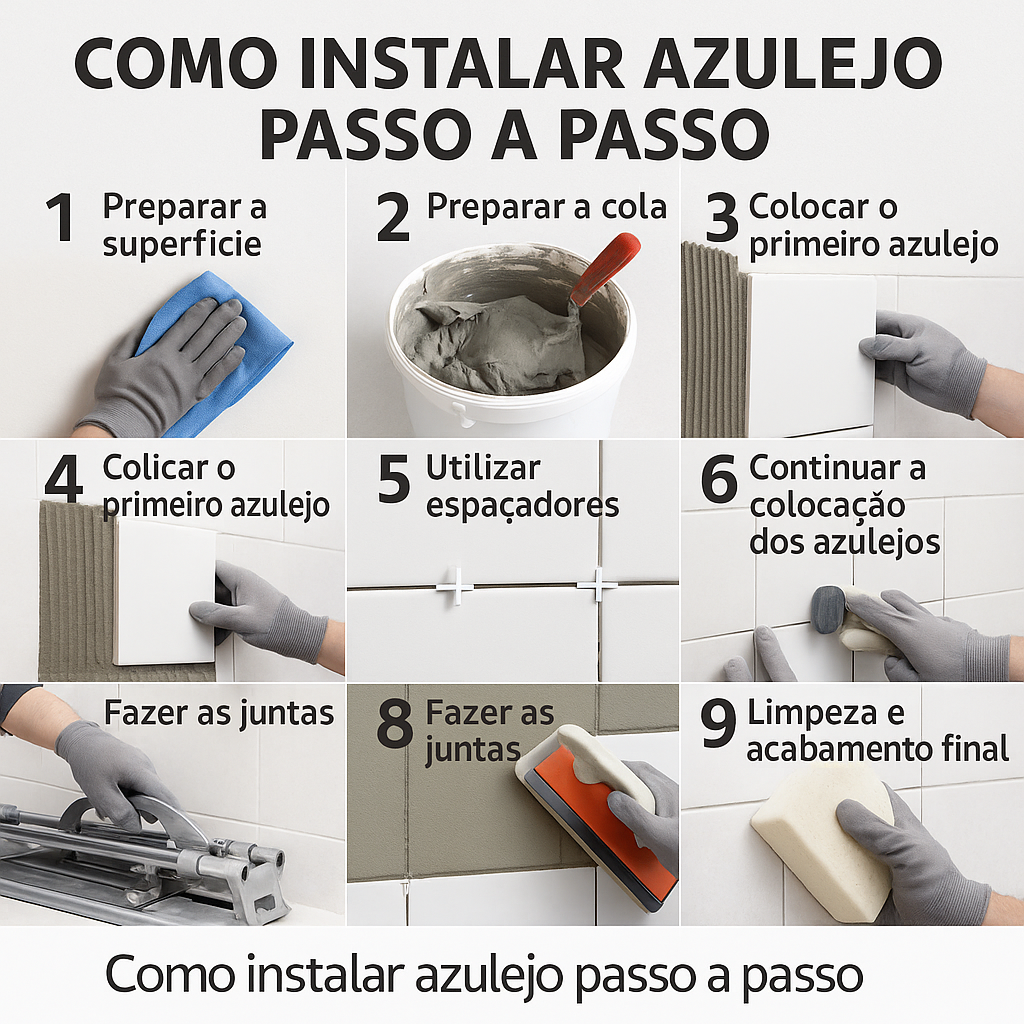 COMO INSTALAR AZULEJO PASSO A PASSO

1 Preparar a superficie

2 Preparar a cola

3 Colocar o primeiro azulejo

4 Colicar o primeiro azulejo

5 Utilizar espaçadores

6 Continuar a colocação dos azulejos

Fazer as juntas

8 Fazer as juntas

9 Limpeza e acabamento final

Como instalar azulejo passo a passo